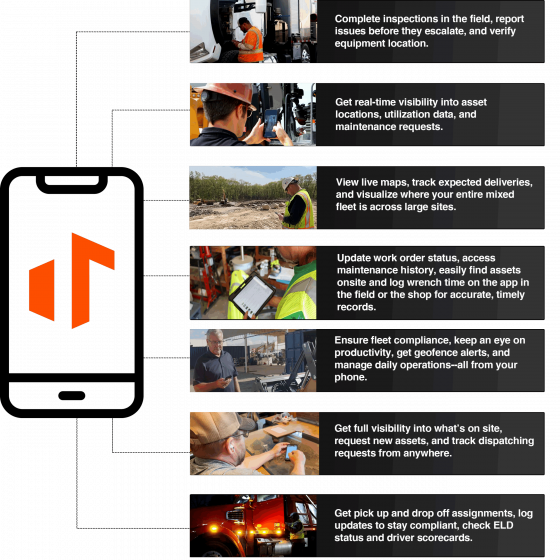 Complete inspections in the field, report issues before they escalate, and verify equipment location.

Get real-time visibility into asset locations, utilization data, and maintenance requests.

View live maps, track expected deliveries, and visualize where your entire mixed fleet is across large sites.

Update work order status, access maintenance history, easily find assets onsite and log wrench time on the app in the field or the shop for accurate, timely records.

Ensure fleet compliance, keep an eye on productivity, get geofence alerts, and manage daily operations--all from your phone.

Get full visibility into what's on site, request new assets, and track dispatching requests from anywhere.

Get pick up and drop off assignments, log updates to stay compliant, check ELD status and driver scorecards.